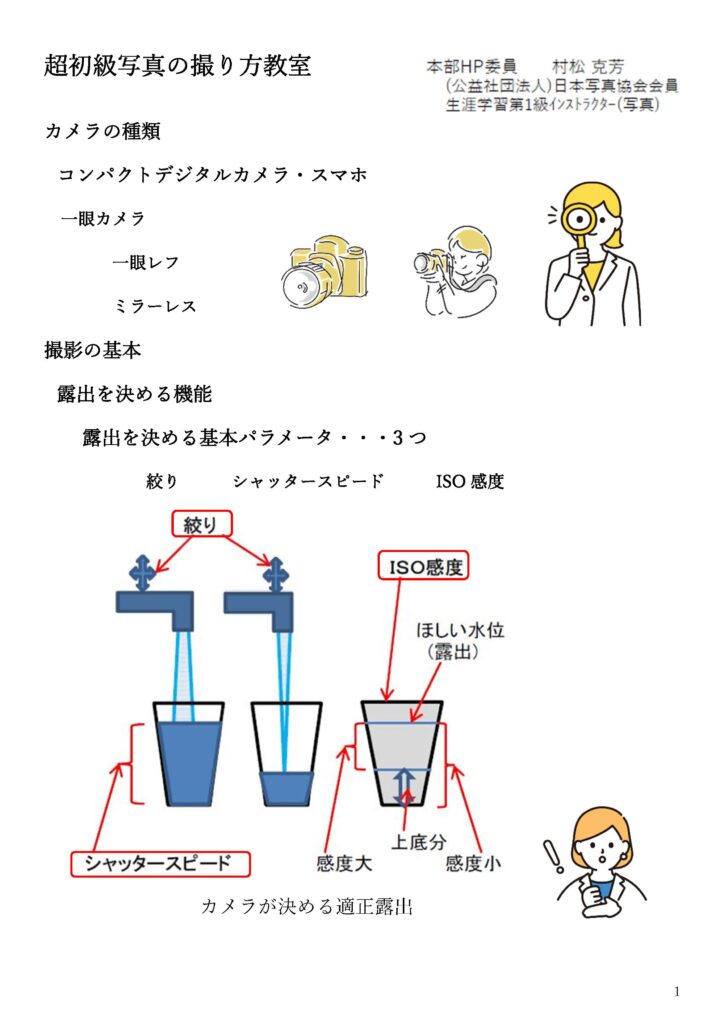 超初級写真の撮り方教室

本部HP委員　　村松 克芳
（公益社団法人）日本写真協会会員
生涯学習第1級インストラクター（写真）

カメラの種類

コンパクトデジタルカメラ・スマホ

一眼カメラ

一眼レフ

ミラーレス

撮影の基本

露出を決める機能

露出を決める基本パラメータ・・・3つ

絞り　　シャッタースピード　　ISO 感度

絞り

ISO感度

ほしい水位
（露出）

上底分

シャッタースピード

感度大

感度小

カメラが決める適正露出

1