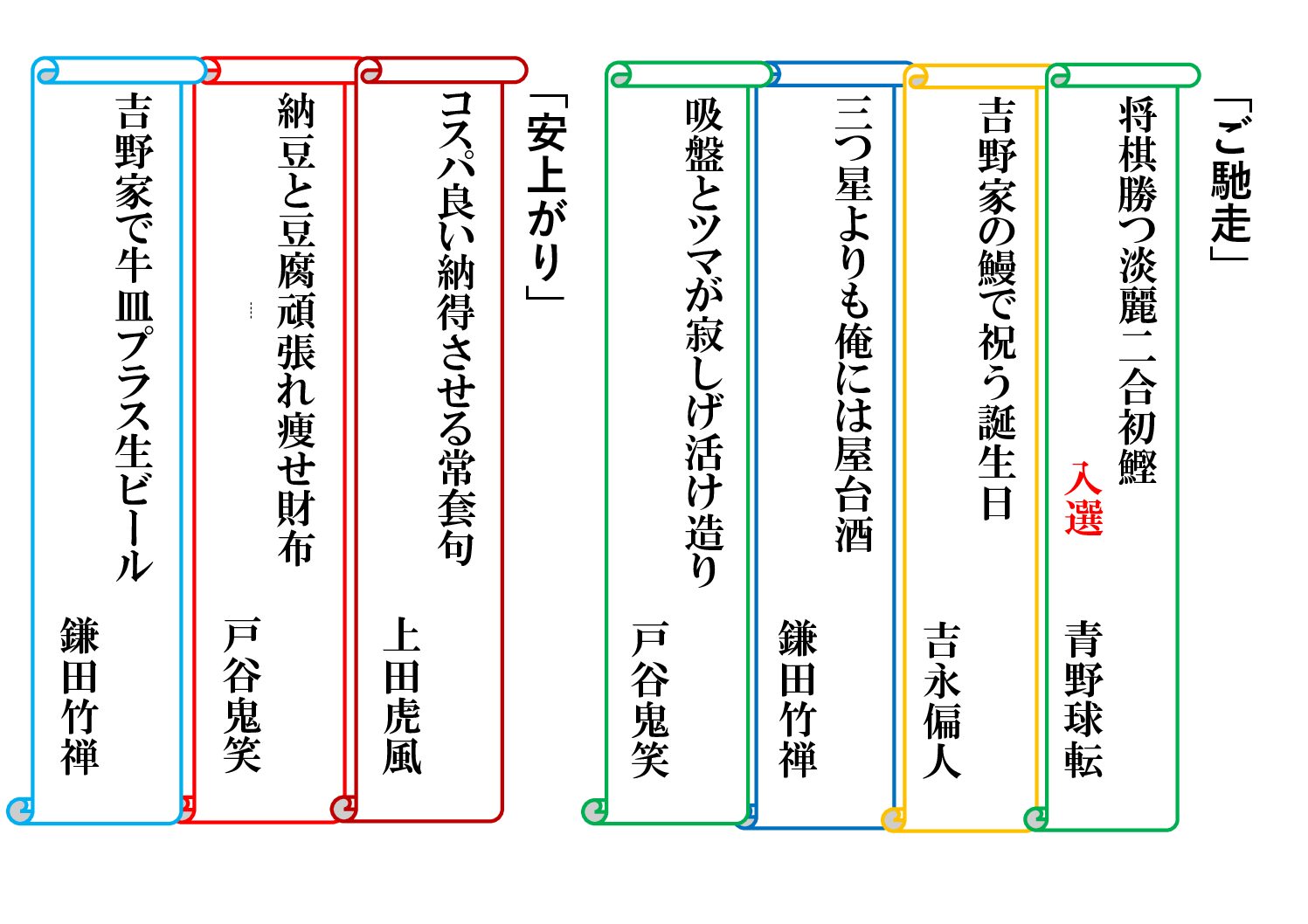 「ご馳走」

将棋勝つ淡麗二合初鰹

入選

青野球転

吉野家の鰻で祝う誕生日

吉永偏人

三つ星よりも俺には屋台酒

鎌田竹禅

吸盤とツマが寂しげ活け造り

戸谷鬼笑

「安上がり」

コスパ良い納得させる常套句

上田虎風

納豆と豆腐頑張れ痩せ財布

戸谷鬼笑

吉野家で牛皿プラス生ビール

鎌田竹禅