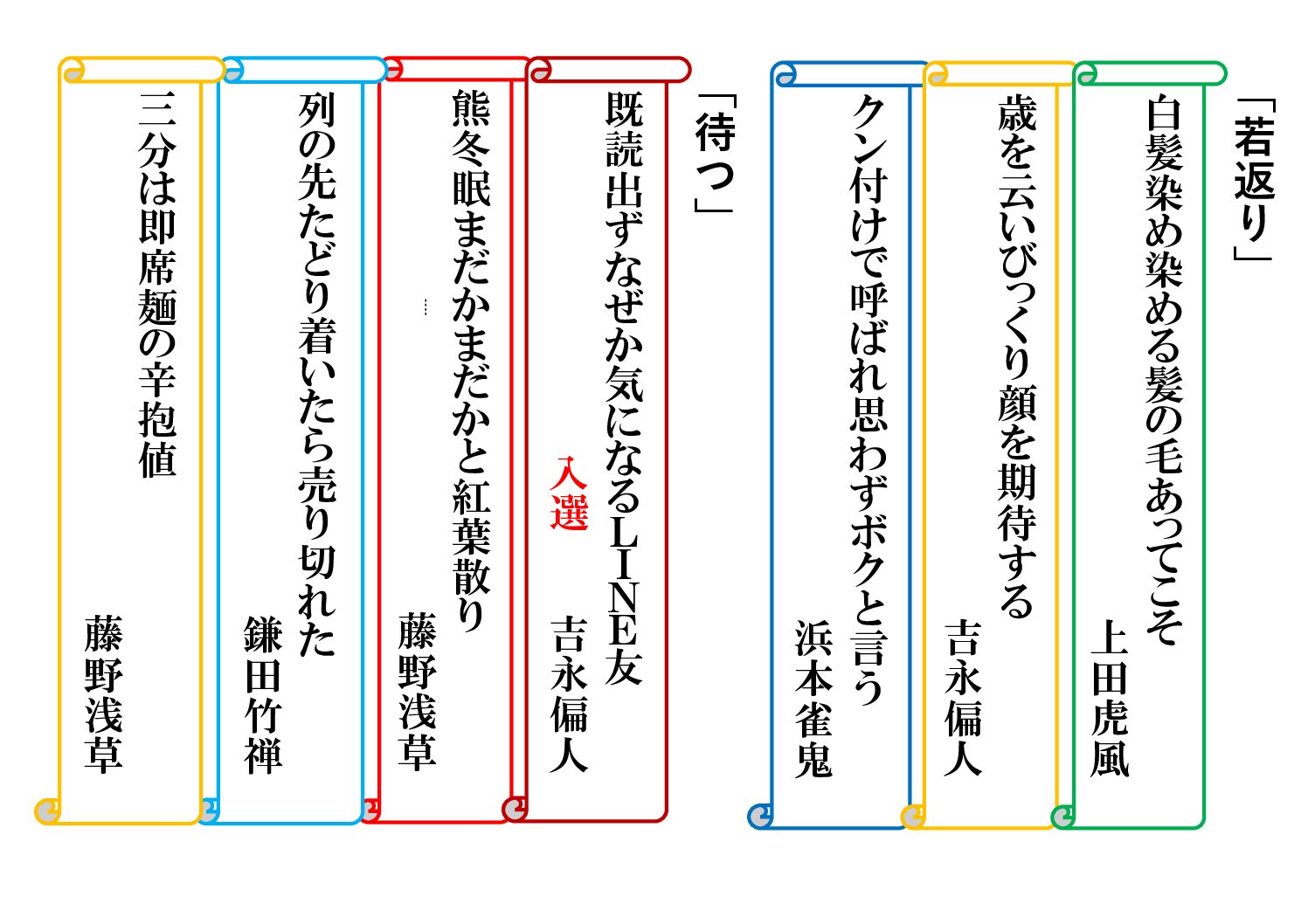 「若返り」

白髪染め染める髪の毛あってこそ

上田虎風

歳を云いびっくり顔を期待する

吉永偏人

クン付けで呼ばれ思わずボクと言う

浜本雀鬼

「待つ」

既読出ずなぜか気になるLINE友

入選

吉永偏人

熊冬眠まだかまだかと紅葉散り

藤野浅草

列の先たどり着いたら売り切れた

鎌田竹禅

三分は即席麺の辛抱値

藤野浅草