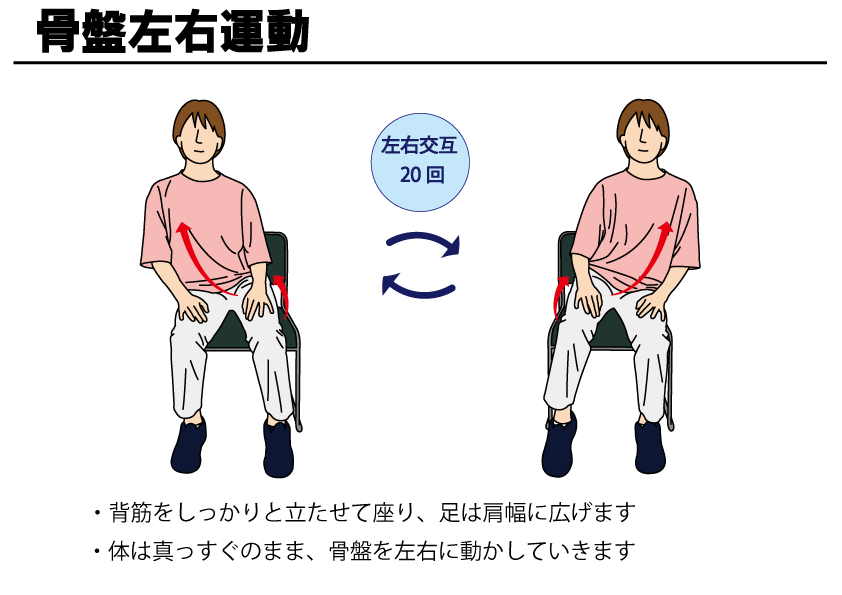 骨盤左右運動

左右交互
20回

・背筋をしっかりと立たせて座り、足は肩幅に広げます
・体は真っすぐのまま、骨盤を左右に動かしていきます